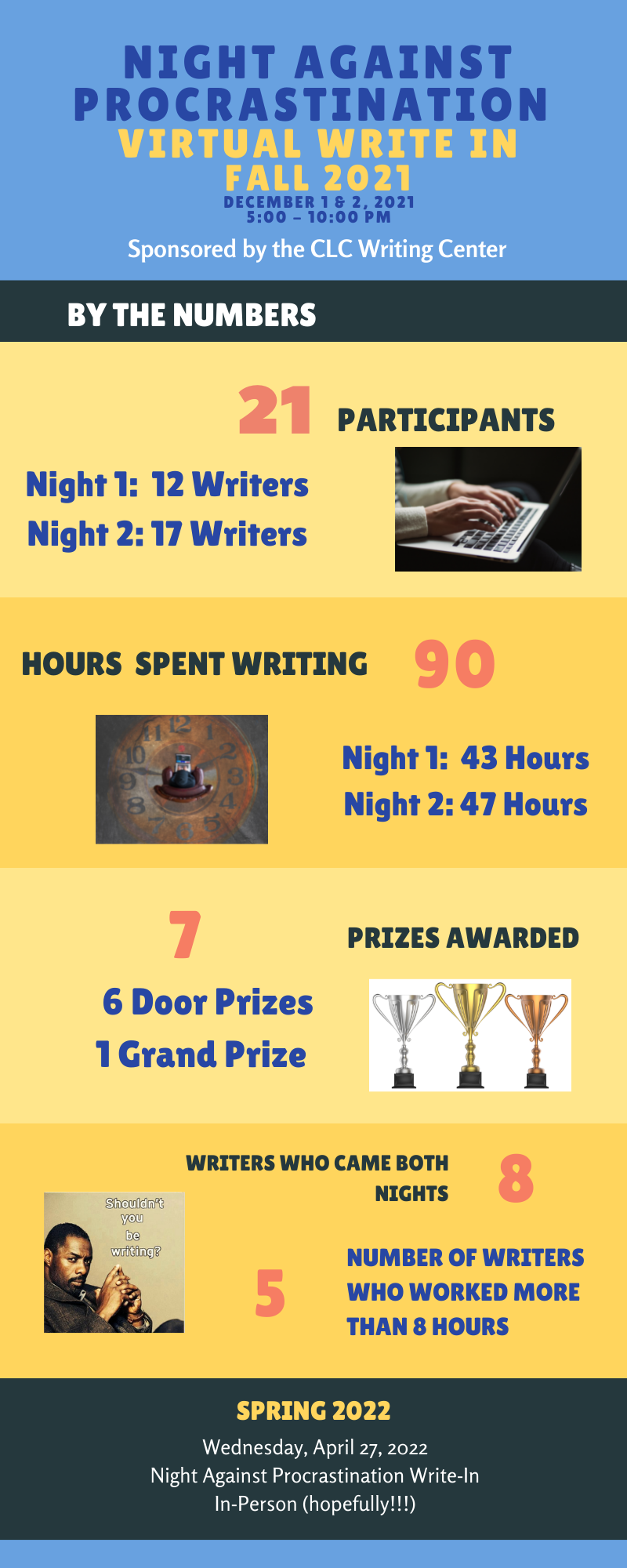 NIGHT AGAINST PROCRASTINATION
VIRTUAL WRITE IN
FALL 2021
DECEMBER 1 & 2, 2021
5:00 – 10:00 PM
Sponsored by the CLC Writing Center

BY THE NUMBERS

21 PARTICIPANTS

Night 1: 12 Writers
Night 2: 17 Writers

HOURS SPENT WRITING 90

Night 1: 43 Hours
Night 2: 47 Hours

7 PRIZES AWARDED

6 Door Prizes
1 Grand Prize

WRITERS WHO CAME BOTH NIGHTS 8

Shouldn't you be writing?

5 NUMBER OF WRITERS WHO WORKED MORE THAN 8 HOURS

SPRING 2022
Wednesday, April 27, 2022
Night Against Procrastination Write-In
In-Person (hopefully!!!)